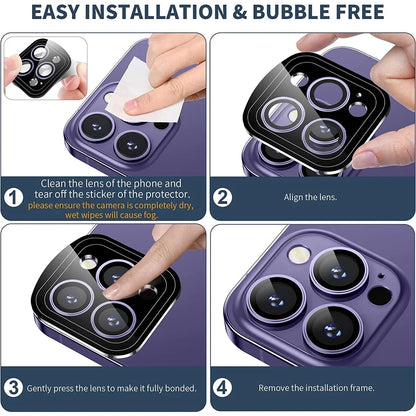 EASY INSTALLATION & BUBBLE FREE

1 Clean the lens of the phone and tear off the sticker of the protector. please ensure the camera is completely dry, wet wipes will cause fog.

2 Align the lens.

3 Gently press the lens to make it fully bonded.

4 Remove the installation frame.